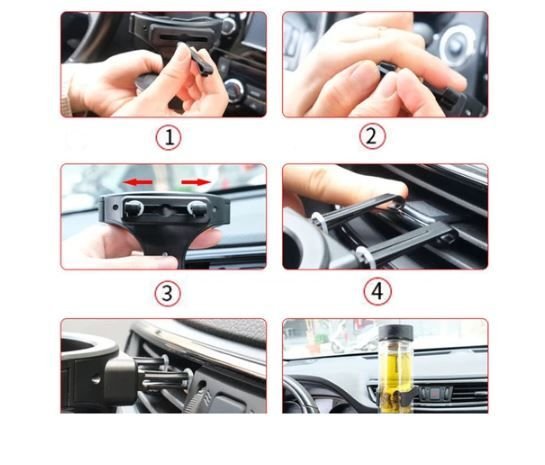 1

2

3

4