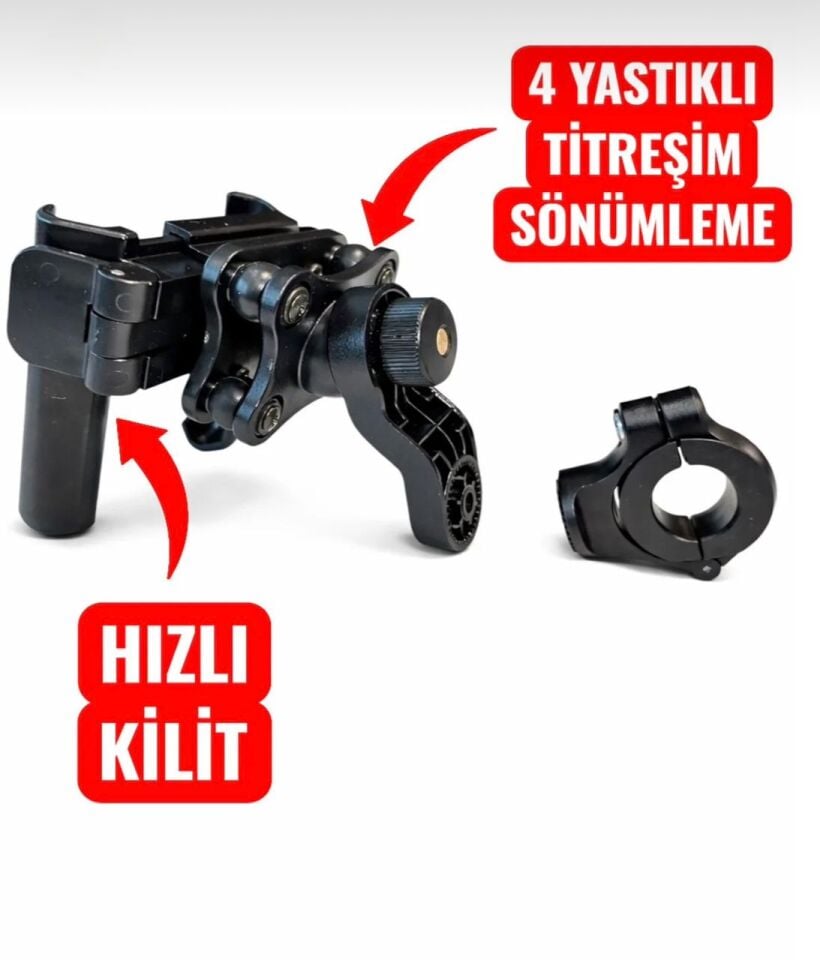 4 YASTIKLI
TİTREŞİM
SÖNÜMLEME

HIZLI
KİLİT